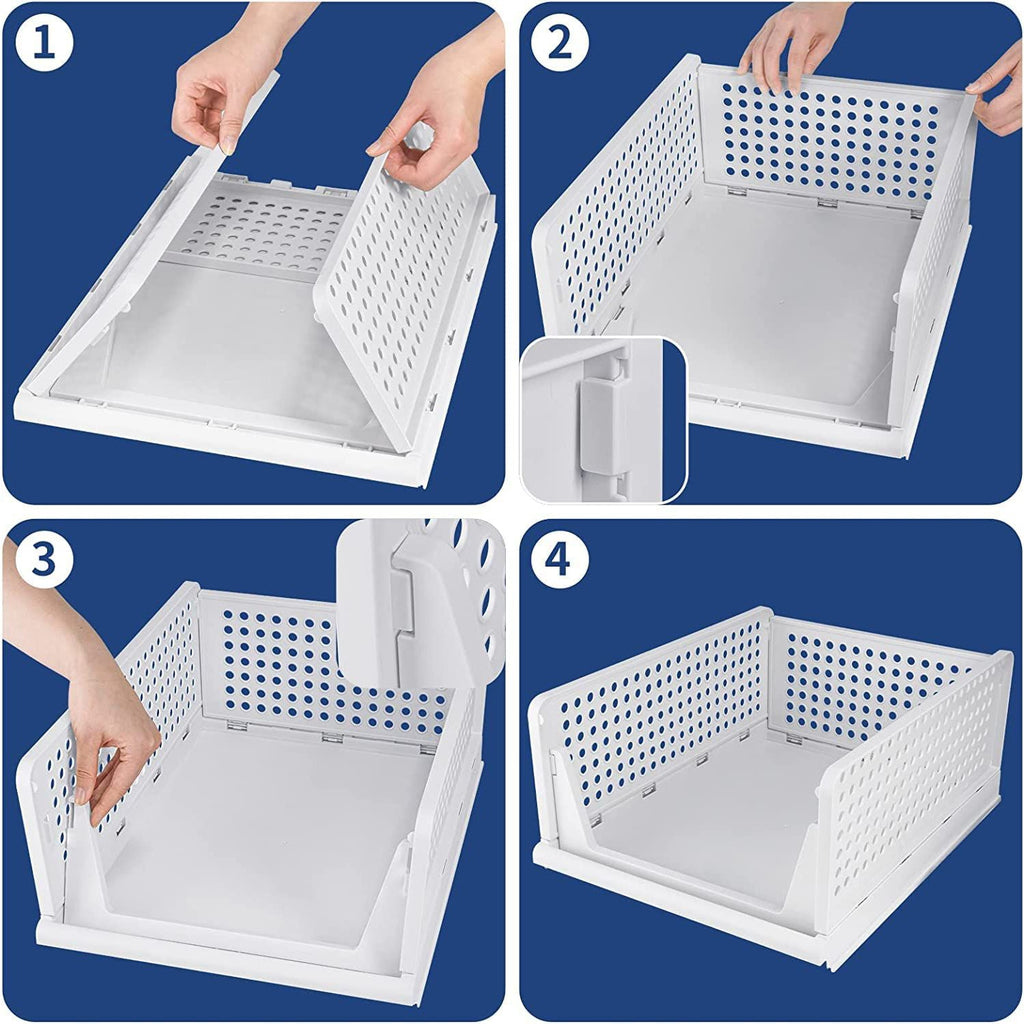 1
2
3
4