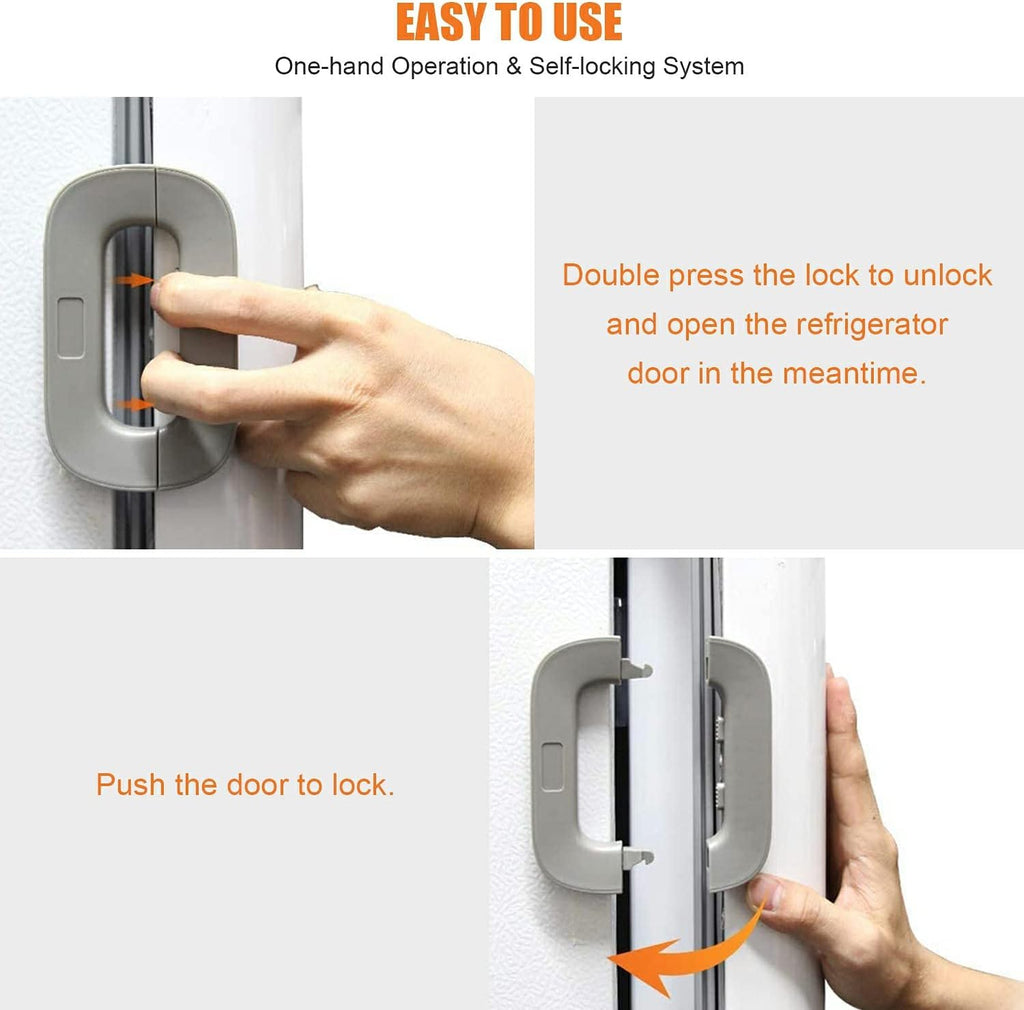 EASY TO USE

One-hand Operation & Self-locking System

Double press the lock to unlock and open the refrigerator door in the meantime.

Push the door to lock.